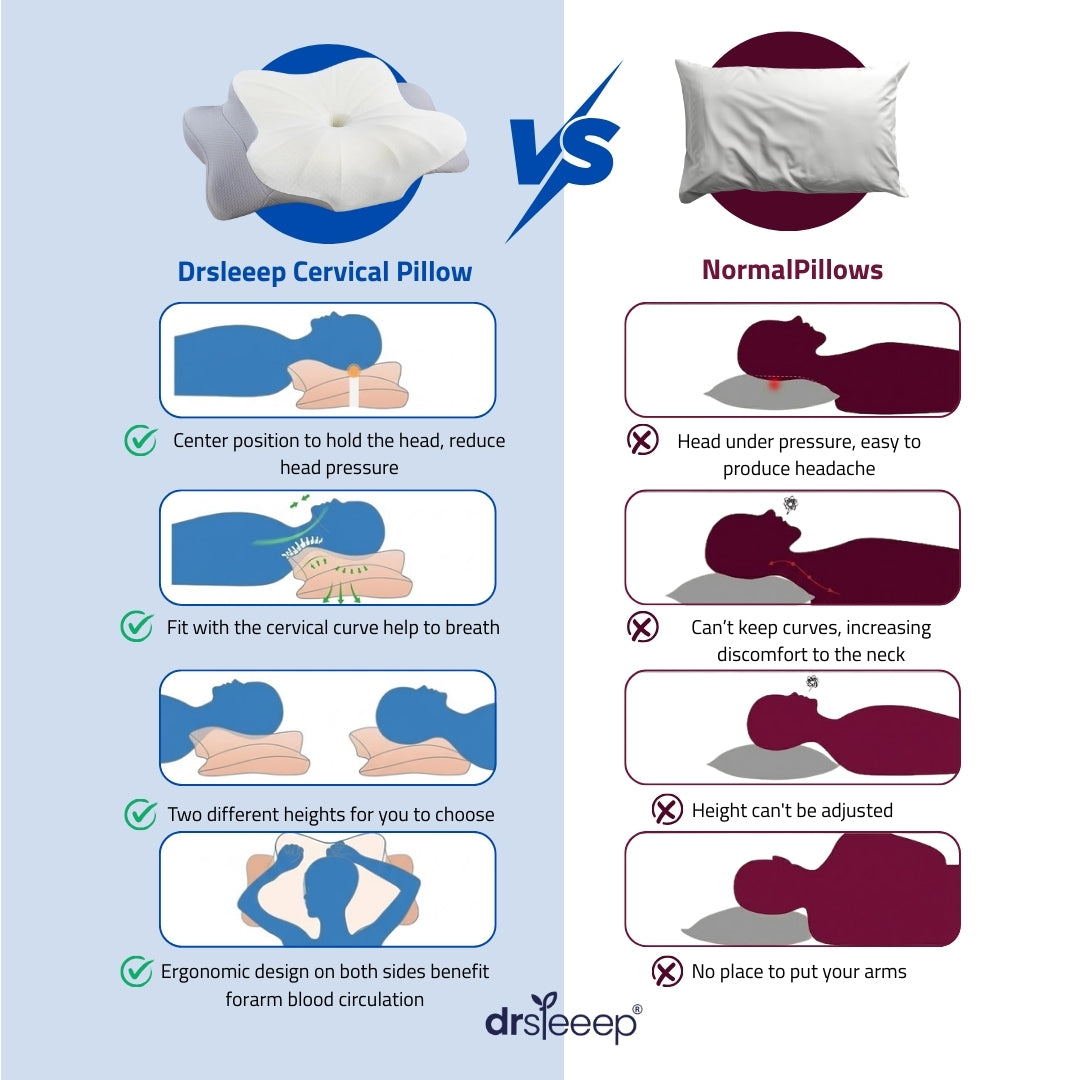 VS

Drsleeep Cervical Pillow

Center position to hold the head, reduce head pressure

Fit with the cervical curve help to breath

Two different heights for you to choose

Ergonomic design on both sides benefit forarm blood circulation

NormalPillows

Head under pressure, easy to produce headache

Can't keep curves, increasing discomfort to the neck

Height can't be adjusted

No place to put your arms

drsleeep®